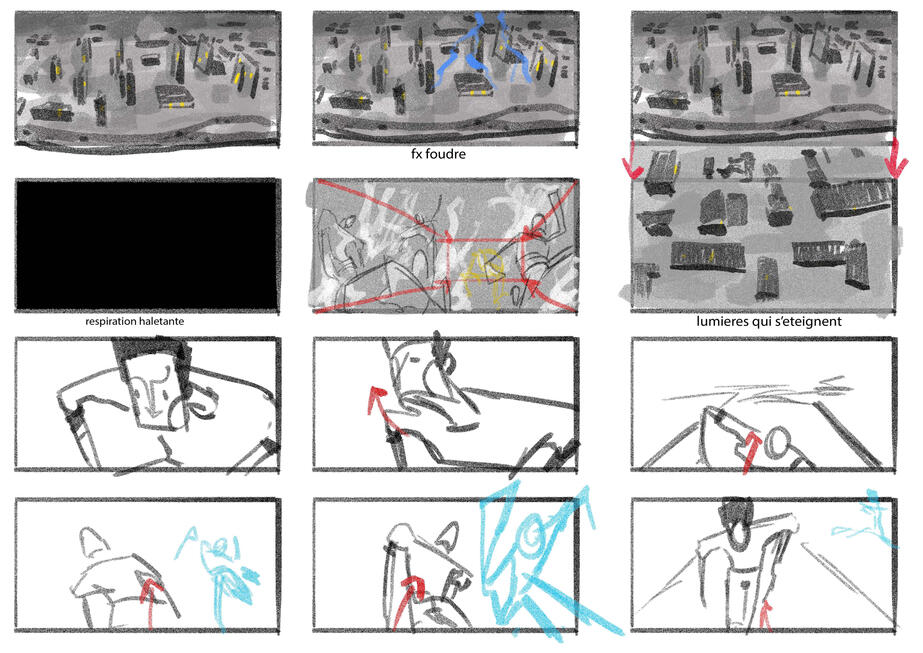 fx foudre

respiration haletante

lumieres qui s'eteignent